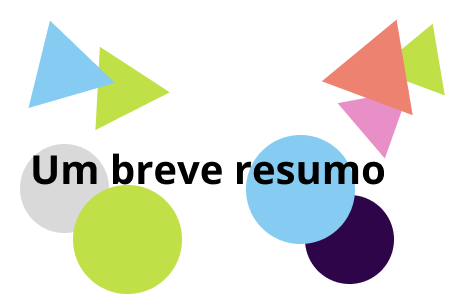 Um breve resumo